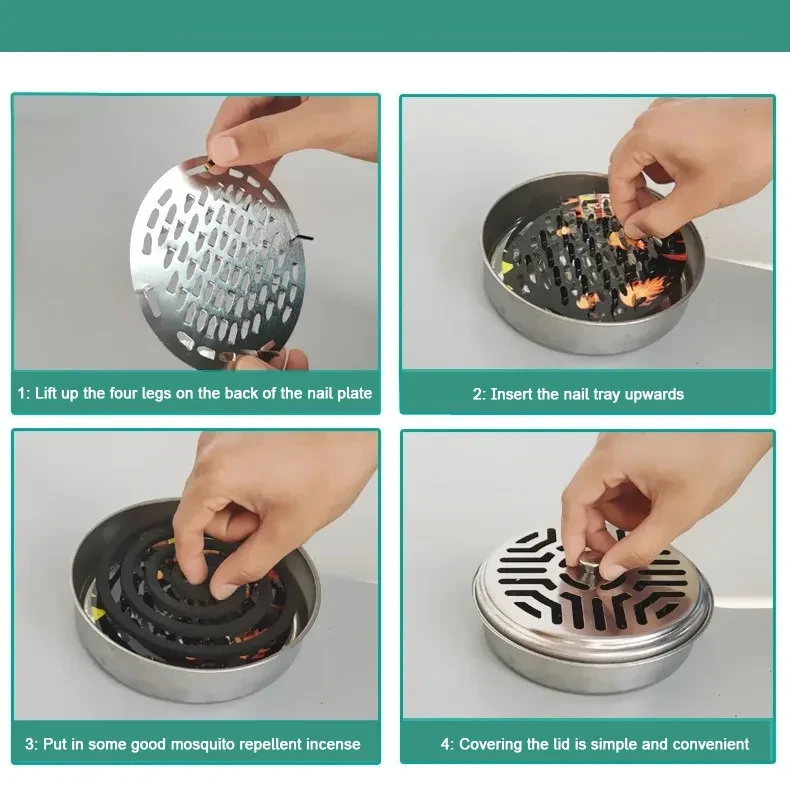 1: Lift up the four legs on the back of the nail plate

2: Insert the nail tray upwards

3: Put in some good mosquito repellent incense

4: Covering the lid is simple and convenient