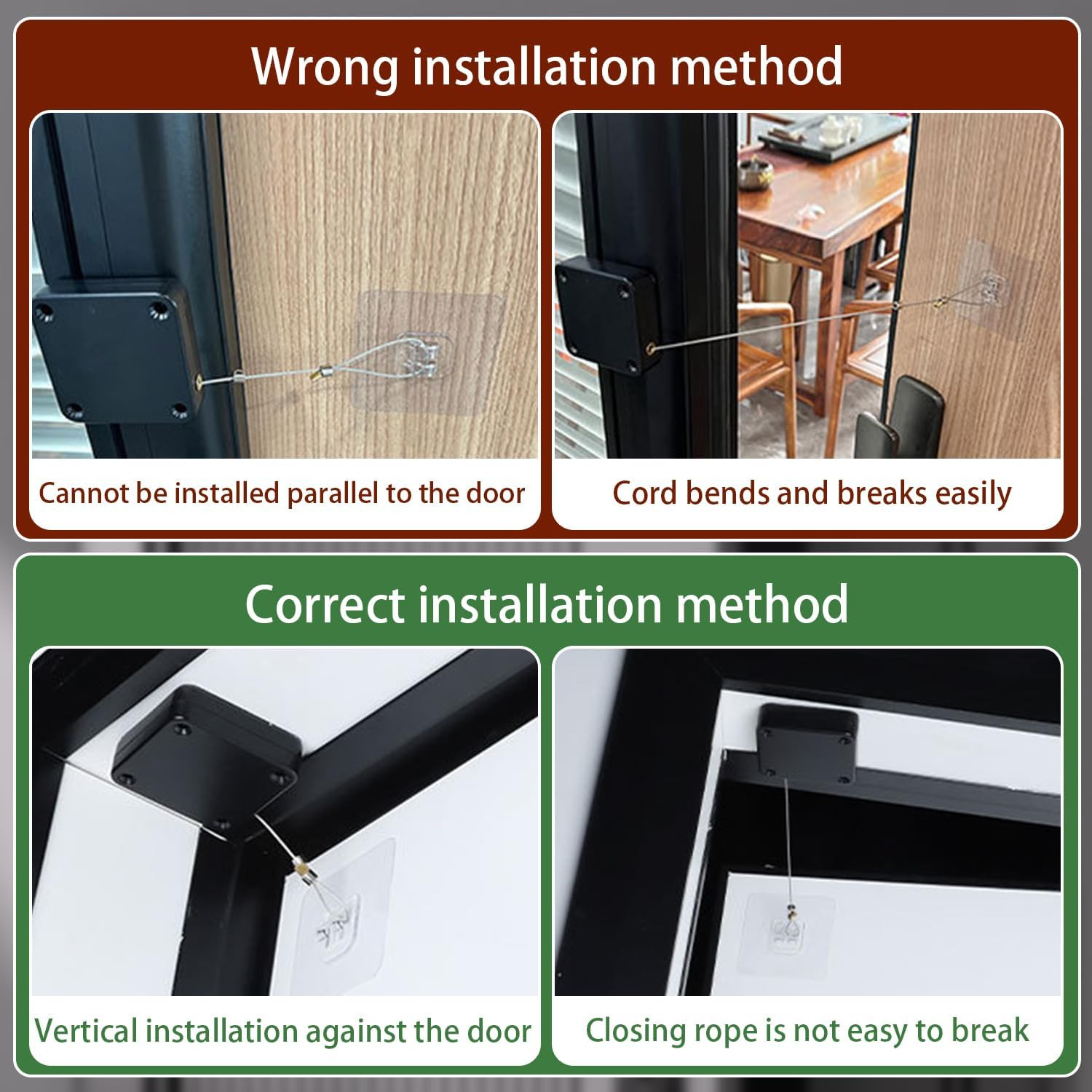 Wrong installation method

Cannot be installed parallel to the door

Cord bends and breaks easily

Correct installation method

Vertical installation against the door

Closing rope is not easy to break