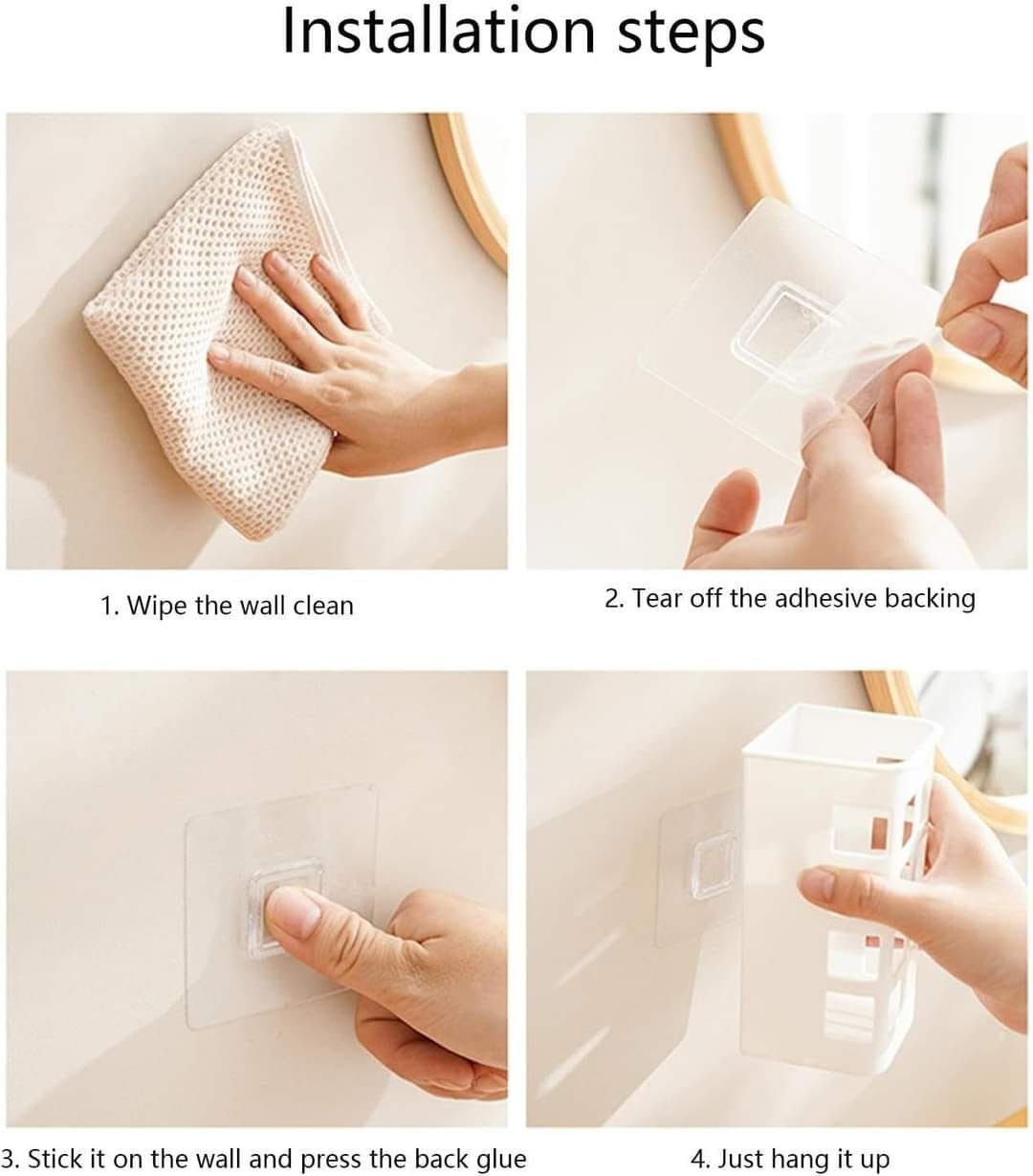 Installation steps

1. Wipe the wall clean

2. Tear off the adhesive backing

3. Stick it on the wall and press the back glue

4. Just hang it up